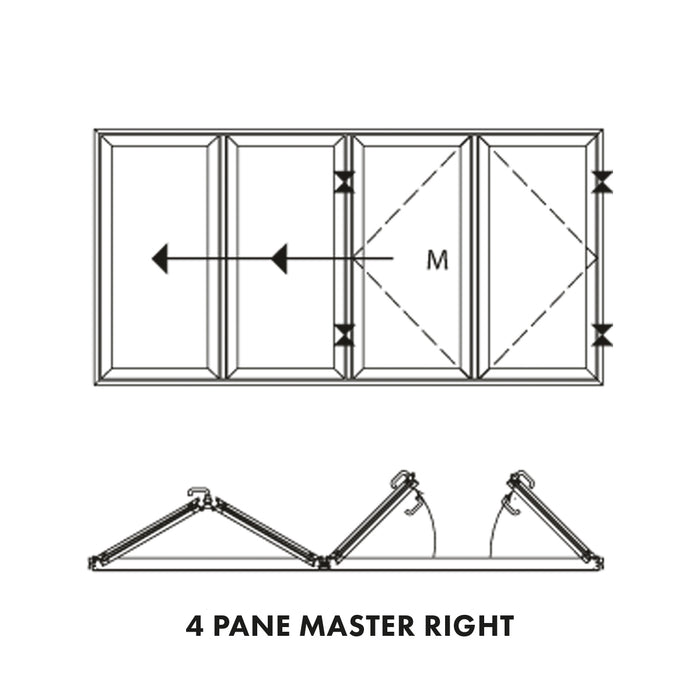 M

4 PANE MASTER RIGHT