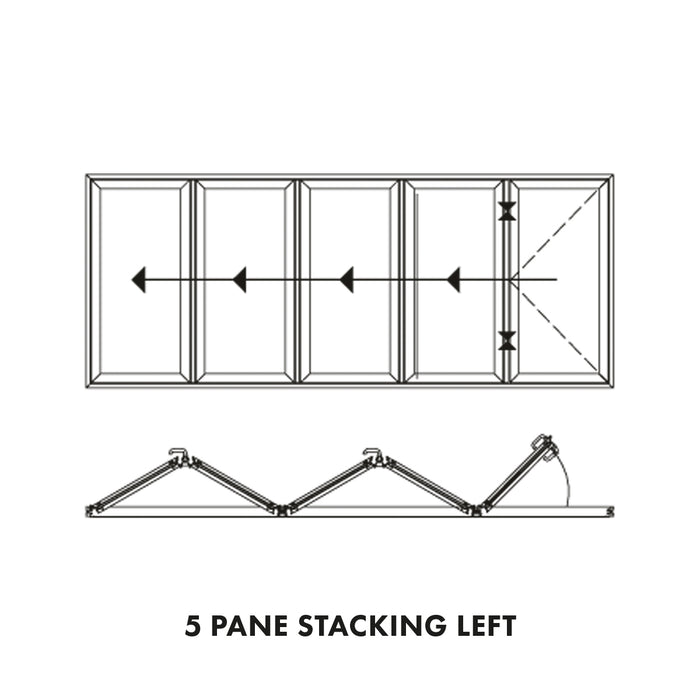 5 PANE STACKING LEFT